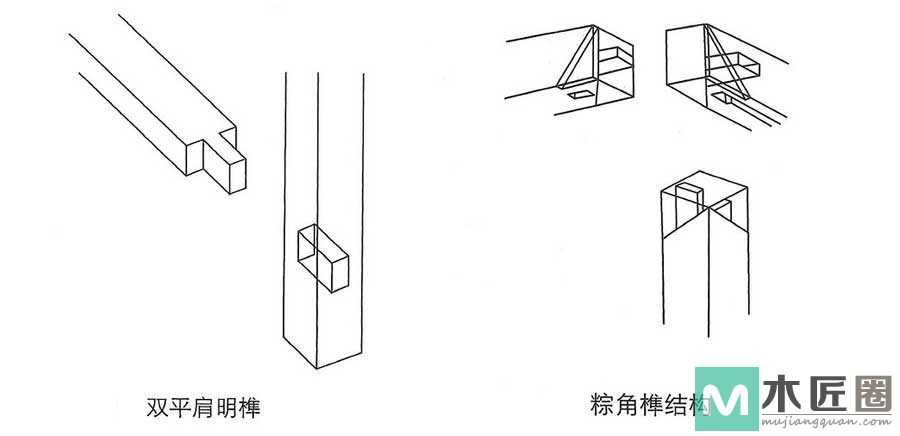 双平肩明榫

粽角榫结构

M 木匠圈
mujiangquan.com