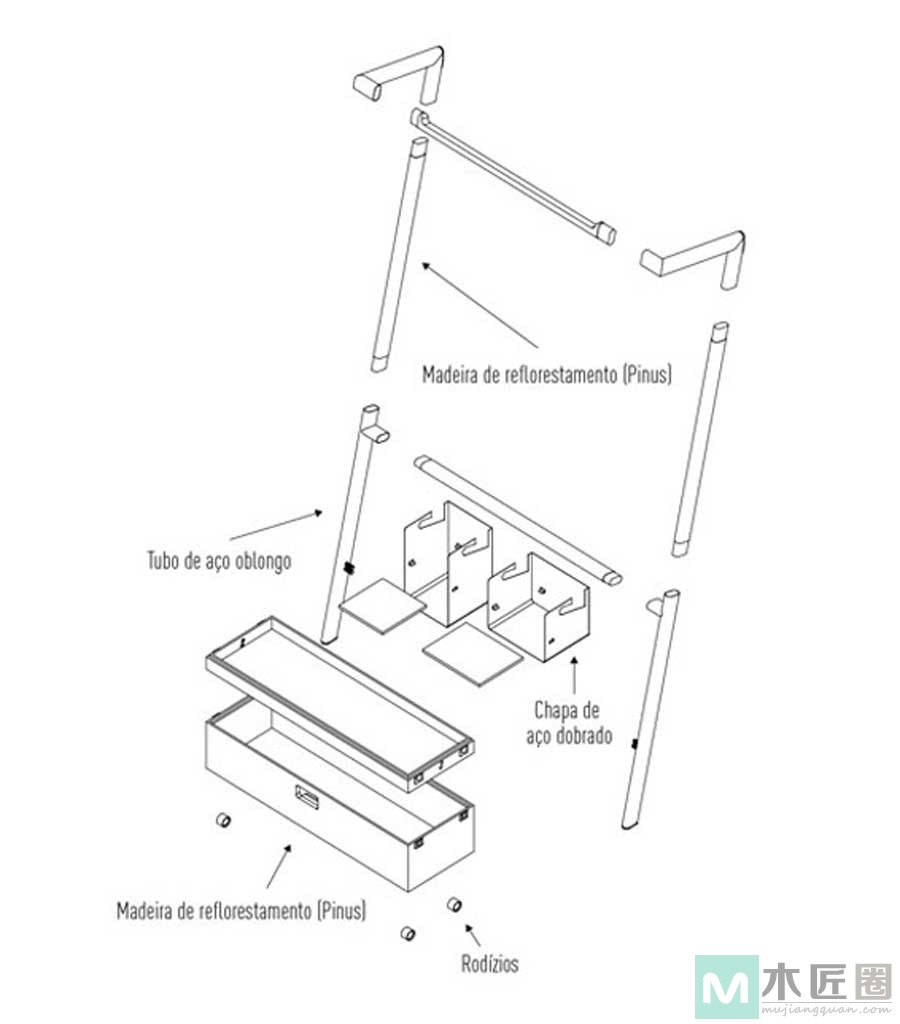 Madeira de reflorestamento (Pinus)

Tubo de aço oblongo

Chapa de aço dobrado

Madeira de reflorestamento (Pinus)

Rodízios

M 木匠圈
mujiangquan.com