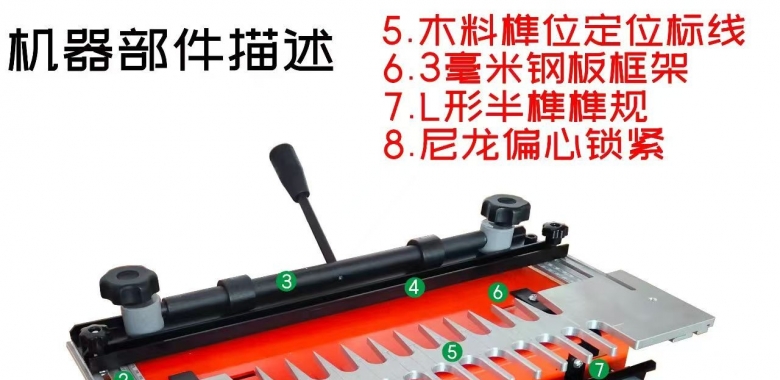 机器部件描述

5.木料榫位定位标线
6.3毫米钢板框架
7.L形半榫榫规
8.尼龙偏心锁紧

3
4
6
5
7
2